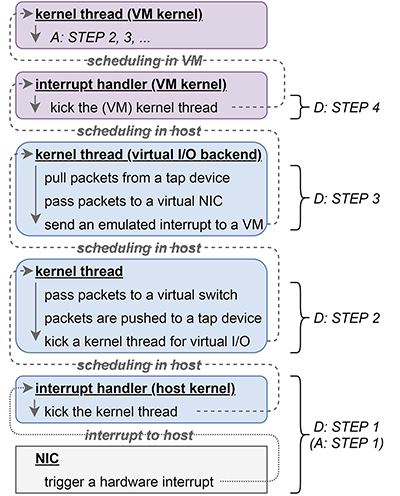 kernel thread (VM kernel)
A: STEP 2, 3, ...

scheduling in VM

interrupt handler (VM kernel)
kick the (VM) kernel thread

D: STEP 4

scheduling in host

kernel thread (virtual I/O backend)
pull packets from a tap device
pass packets to a virtual NIC
send an emulated interrupt to a VM

D: STEP 3

scheduling in host

kernel thread
pass packets to a virtual switch
packets are pushed to a tap device
kick a kernel thread for virtual I/O

D: STEP 2

scheduling in host

interrupt handler (host kernel)
kick the kernel thread

interrupt to host

NIC
trigger a hardware interrupt

D: STEP 1
(A: STEP 1)